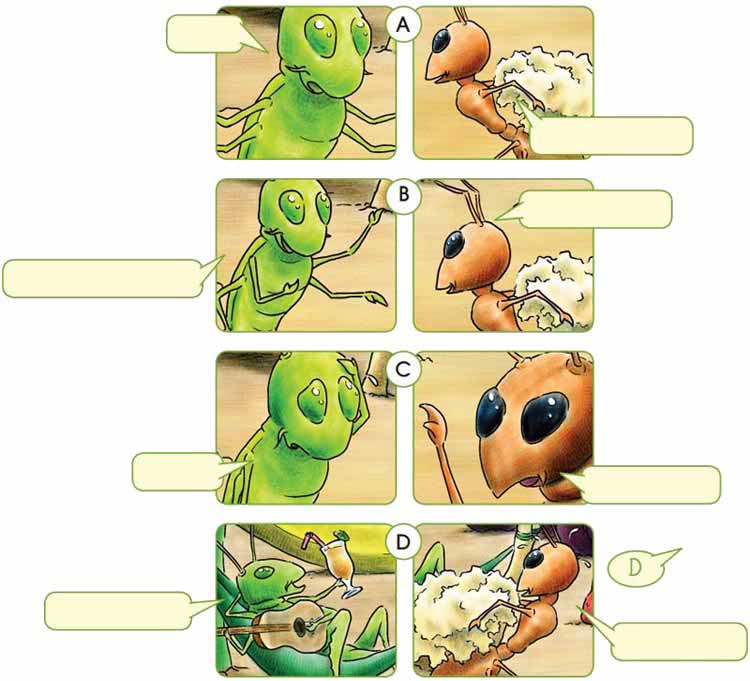 A

B

C

D

D